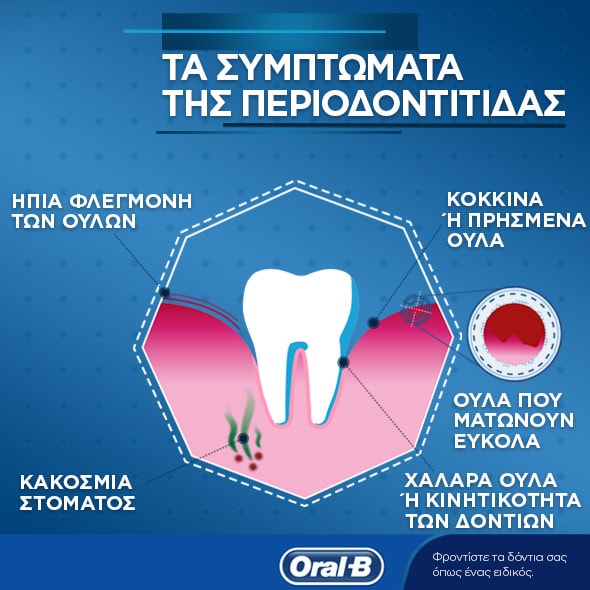 ΤΑ ΣΥΜΠΤΩΜΑΤΑ ΤΗΣ ΠΕΡΙΟΔΟΝΤΙΤΙΔΑΣ

ΗΠΙΑ ΦΛΕΓΜΟΝΗ ΤΩΝ ΟΥΛΩΝ

ΚΟΚΚΙΝΑ Ή ΠΡΗΣΜΕΝΑ ΟΥΛΑ

ΟΥΛΑ ΠΟΥ ΜΑΤΩΝΟΥΝ ΕΥΚΟΛΑ

ΚΑΚΟΣΜΙΑ ΣΤΟΜΑΤΟΣ

ΧΑΛΑΡΑ ΟΥΛΑ Ή ΚΙΝΗΤΙΚΟΤΗΤΑ ΤΩΝ ΔΟΝΤΙΩΝ

Oral-B

Φροντίστε τα δόντια σας όπως ένας ειδικός.