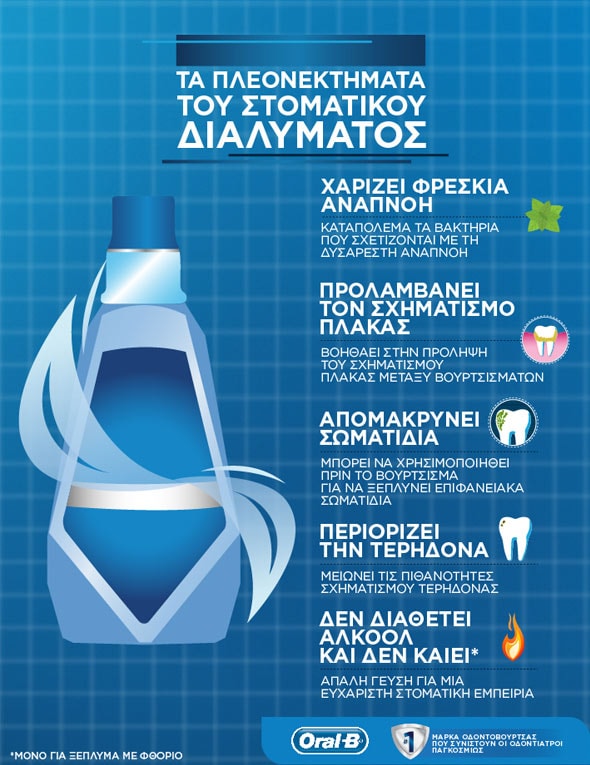 ΤΑ ΠΛΕΟΝΕΚΤΗΜΑΤΑ ΤΟΥ ΣΤΟΜΑΤΙΚΟΥ ΔΙΑΛΥΜΑΤΟΣ

ΧΑΡΙΖΕΙ ΦΡΕΣΚΙΑ ΑΝΑΠΝΟΗ

ΚΑΤΑΠΟΛΕΜΑ ΤΑ ΒΑΚΤΗΡΙΑ ΠΟΥ ΣΧΕΤΙΖΟΝΤΑΙ ΜΕ ΤΗ ΔΥΣΑΡΕΣΤΗ ΑΝΑΠΝΟΗ

ΠΡΟΛΑΜΒΑΝΕΙ ΤΟΝ ΣΧΗΜΑΤΙΣΜΟ ΠΛΑΚΑΣ

ΒΟΗΘΑΕΙ ΣΤΗΝ ΠΡΟΛΗΨΗ ΤΟΥ ΣΧΗΜΑΤΙΣΜΟΥ ΠΛΑΚΑΣ ΜΕΤΑΞΥ ΒΟΥΡΤΣΙΣΜΑΤΩΝ

ΑΠΟΜΑΚΡΥΝΕΙ ΣΩΜΑΤΙΔΙΑ

ΜΠΟΡΕΙ ΝΑ ΧΡΗΣΙΜΟΠΟΙΗΘΕΙ ΠΡΙΝ ΤΟ ΒΟΥΡΤΣΙΣΜΑ ΓΙΑ ΝΑ ΞΕΠΛΥΝΕΙ ΕΠΙΦΑΝΕΙΑΚΑ ΣΩΜΑΤΙΔΙΑ

ΠΕΡΙΟΡΙΖΕΙ ΤΗΝ ΤΕΡΗΔΟΝΑ

ΜΕΙΩΝΕΙ ΤΙΣ ΠΙΘΑΝΟΤΗΤΕΣ ΣΧΗΜΑΤΙΣΜΟΥ ΤΕΡΗΔΟΝΑΣ

ΔΕΝ ΔΙΑΘΕΤΕΙ ΑΛΚΟΟΛ ΚΑΙ ΔΕΝ ΚΑΙΕΙ*

ΑΠΑΛΗ ΓΕΥΣΗ ΓΙΑ ΜΙΑ ΕΥΧΑΡΙΣΤΗ ΣΤΟΜΑΤΙΚΗ ΕΜΠΕΙΡΙΑ

*ΜΟΝΟ ΓΙΑ ΞΕΠΛΥΜΑ ΜΕ ΦΘΟΡΙΟ

Oral-B

#1

ΜΑΡΚΑ ΟΔΟΝΤΟΒΟΥΡΤΣΑΣ ΠΟΥ ΣΥΝΙΣΤΟΥΝ ΟΙ ΟΔΟΝΤΙΑΤΡΟΙ ΠΑΓΚΟΣΜΙΩΣ