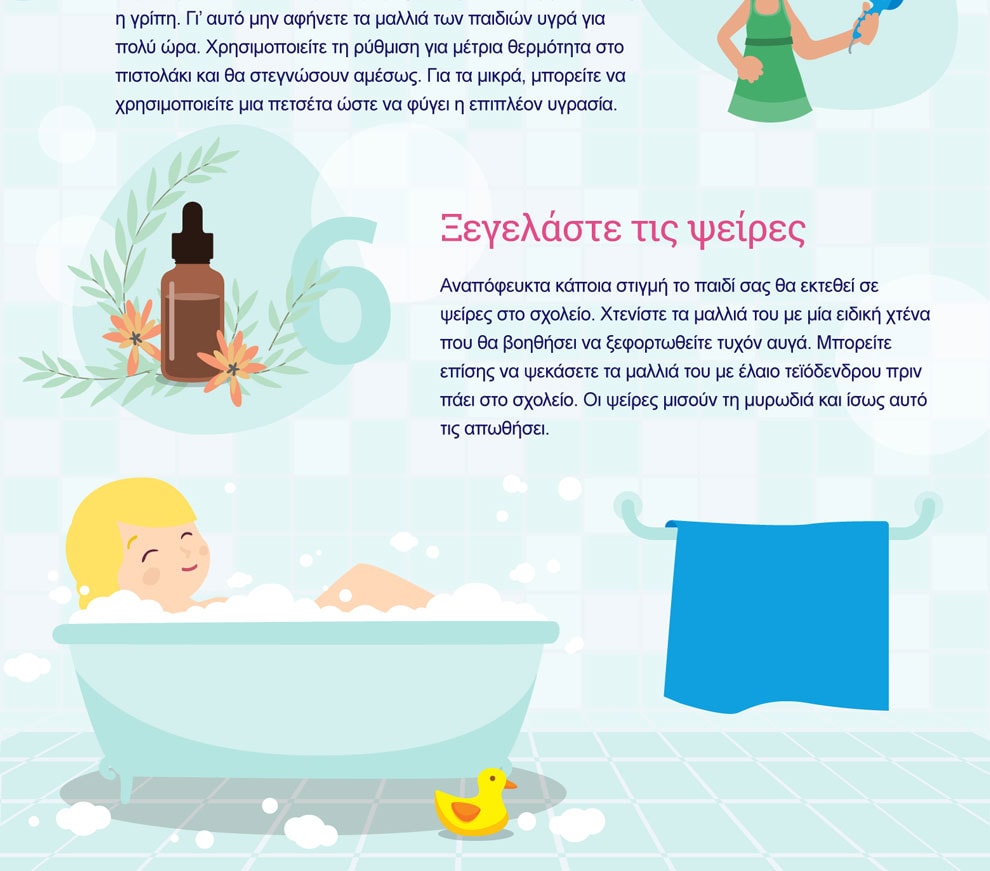 η γρίπη. Γι' αυτό μην αφήνετε τα μαλλιά των παιδιών υγρά για πολύ ώρα. Χρησιμοποιείτε τη ρύθμιση για μέτρια θερμότητα στο πιστολάκι και θα στεγνώσουν αμέσως. Για τα μικρά, μπορείτε να χρησιμοποιείτε μια πετσέτα ώστε να φύγει η επιπλέον υγρασία.

6

Ξεγελάστε τις ψείρες

Αναπόφευκτα κάποια στιγμή το παιδί σας θα εκτεθεί σε ψείρες στο σχολείο. Χτενίστε τα μαλλιά του με μία ειδική χτένα που θα βοηθήσει να ξεφορτωθείτε τυχόν αυγά. Μπορείτε επίσης να ψεκάσετε τα μαλλιά του με έλαιο τεϊόδενδρου πριν πάει στο σχολείο. Οι ψείρες μισούν τη μυρωδιά και ίσως αυτό τις απωθήσει.