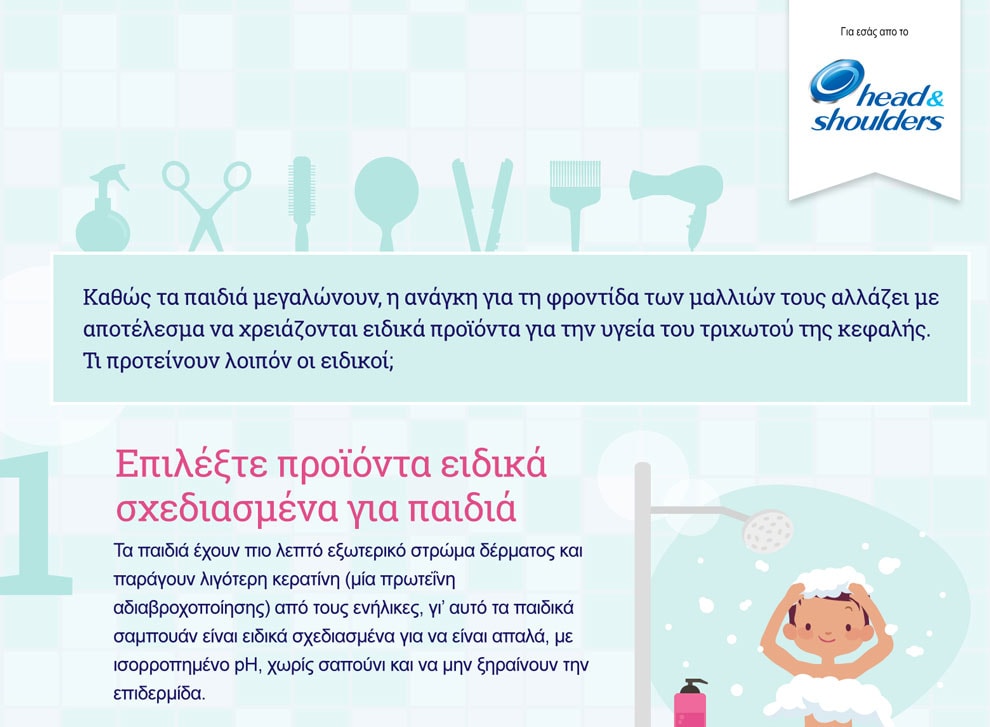 Για εσάς απο το

head & shoulders

Καθώς τα παιδιά μεγαλώνουν, η ανάγκη για τη φροντίδα των μαλλιών τους αλλάζει με αποτέλεσμα να χρειάζονται ειδικά προϊόντα για την υγεία του τριχωτού της κεφαλής. Τι προτείνουν λοιπόν οι ειδικοί;

1

Επιλέξτε προϊόντα ειδικά σχεδιασμένα για παιδιά

Τα παιδιά έχουν πιο λεπτό εξωτερικό στρώμα δέρματος και παράγουν λιγότερη κερατίνη (μία πρωτεΐνη αδιαβροχοποίησης) από τους ενήλικες, γι' αυτό τα παιδικά σαμπουάν είναι ειδικά σχεδιασμένα για να είναι απαλά, με ισορροπημένο pH, χωρίς σαπούνι και να μην ξηραίνουν την επιδερμίδα.