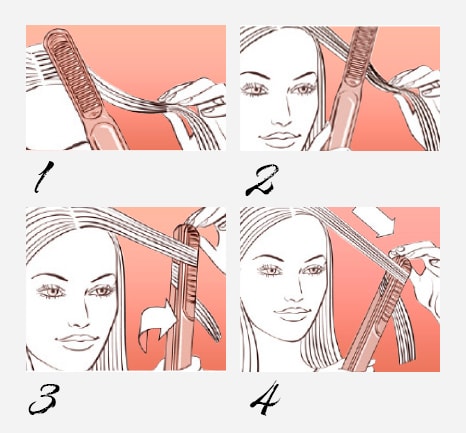 1
2
3
4